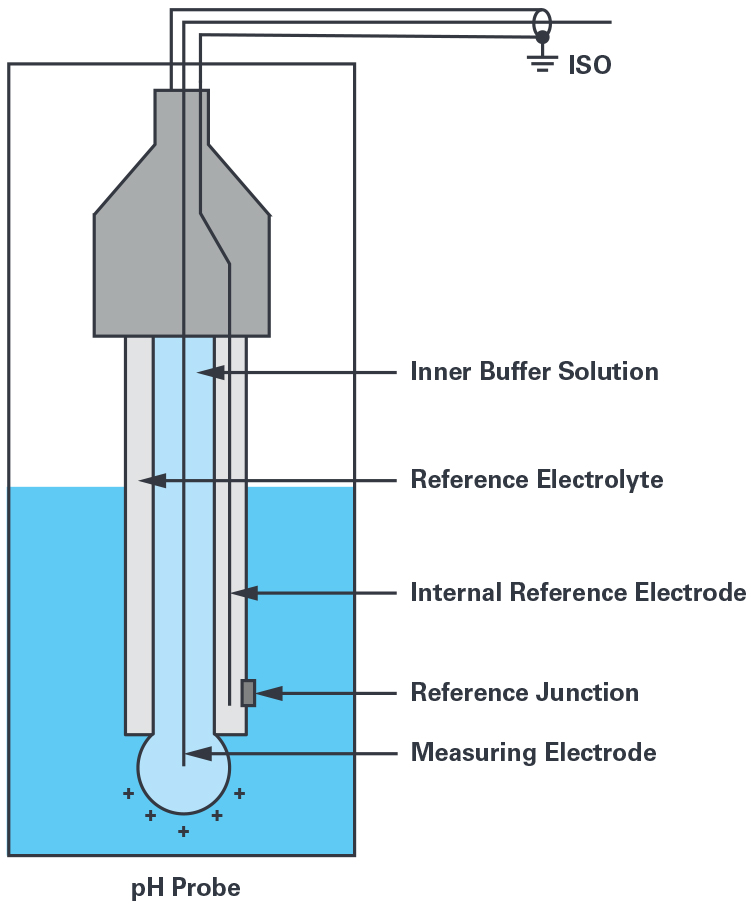 ISO

Inner Buffer Solution

Reference Electrolyte

Internal Reference Electrode

Reference Junction

Measuring Electrode

+ + + + +

pH Probe